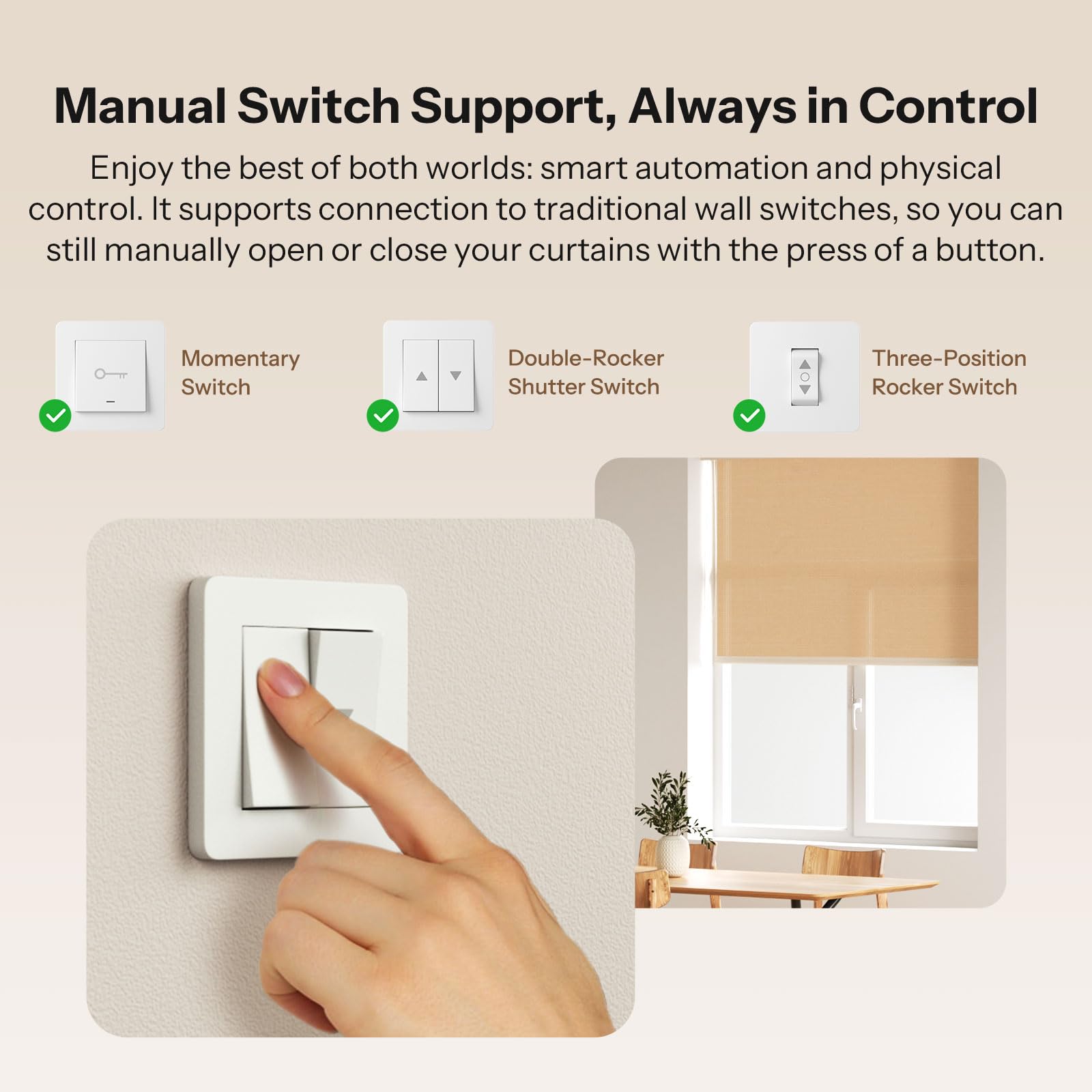 Manual Switch Support, Always in Control

Enjoy the best of both worlds: smart automation and physical control. It supports connection to traditional wall switches, so you can still manually open or close your curtains with the press of a button.

Momentary Switch

Double-Rocker Shutter Switch

Three-Position Rocker Switch